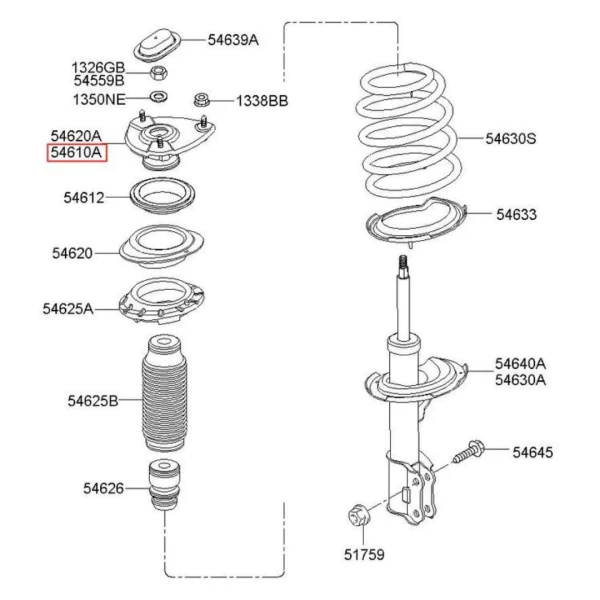 54639A

1326GB
54559B

1350NE

1338BB

54620A
54610A

54612

54620

54625A

54625B

54626

54630S

54633

54640A
54630A

54645

51759